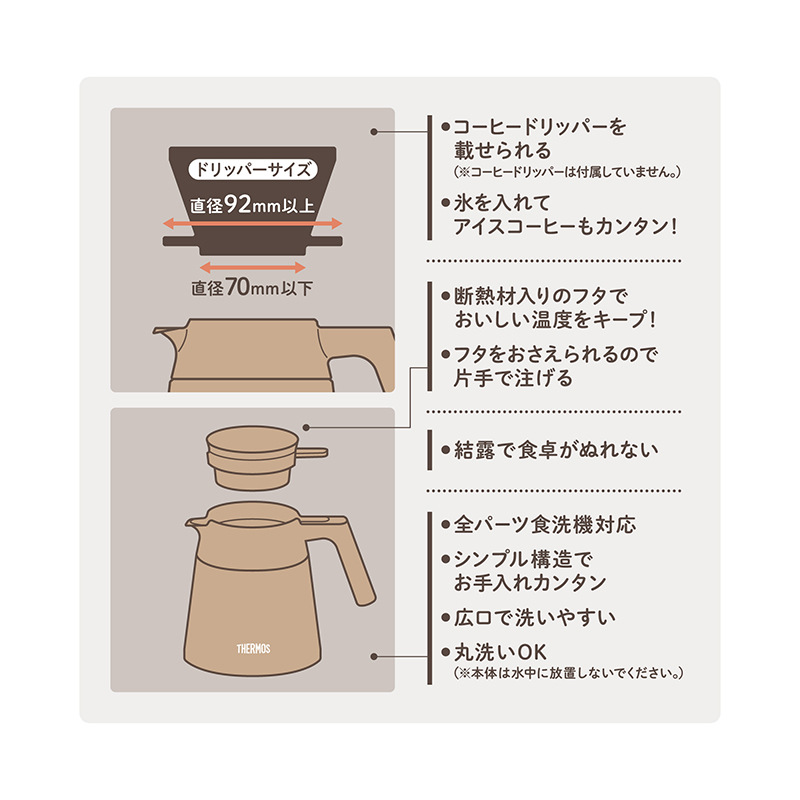 ドリッパーサイズ
直径92mm以上
直径70mm以下

THERMOS

●コーヒードリッパーを載せられる
(※コーヒードリッパーは付属していません。)

●氷を入れてアイスコーヒーもカンタン!

●断熱材入りのフタでおいしい温度をキープ!

●フタをおさえられるので片手で注げる

●結露で食卓がぬれない

●全パーツ食洗機対応

●シンプル構造でお手入れカンタン

●広口で洗いやすい

●丸洗いOK
(※本体は水中に放置しないでください。)